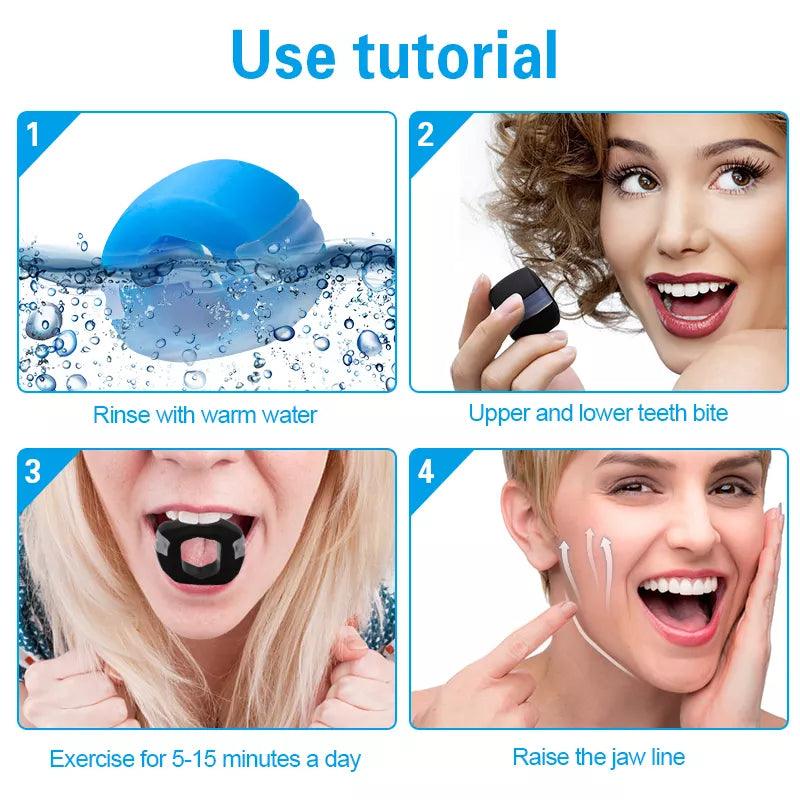 Use tutorial

1

Rinse with warm water

2

Upper and lower teeth bite

3

Exercise for 5-15 minutes a day

4

Raise the jaw line